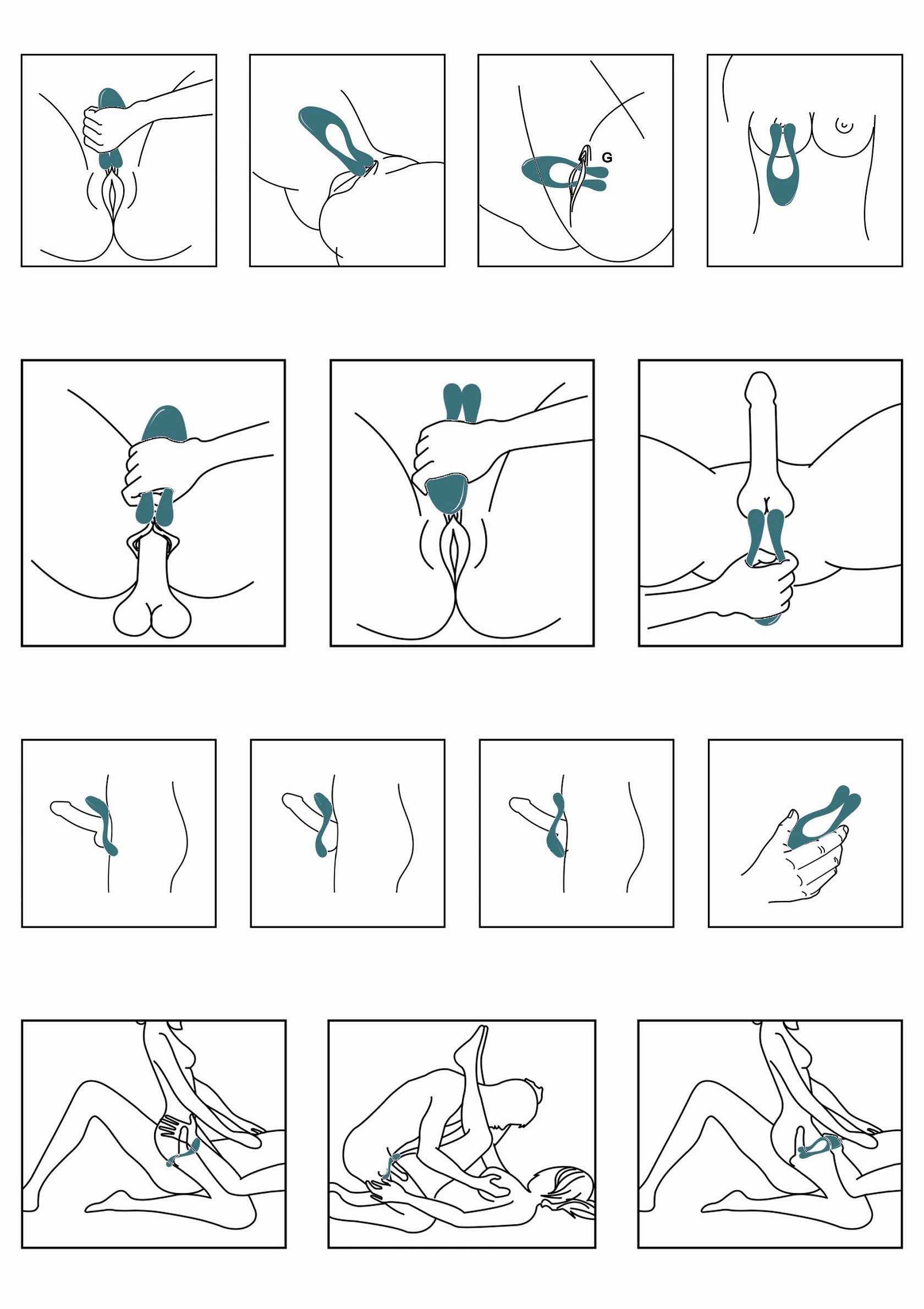 G