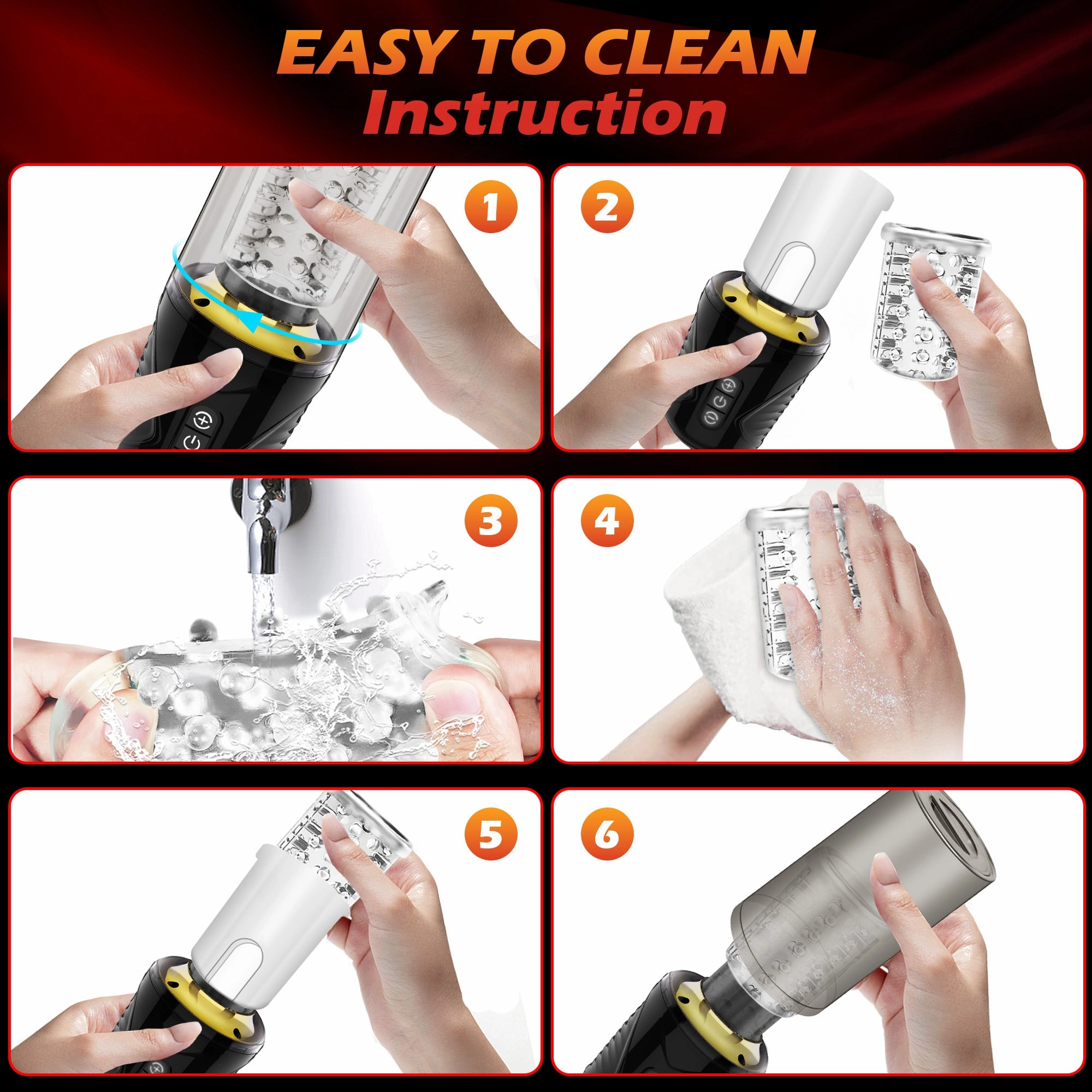 EASY TO CLEAN
Instruction

1

2

3

4

5

6