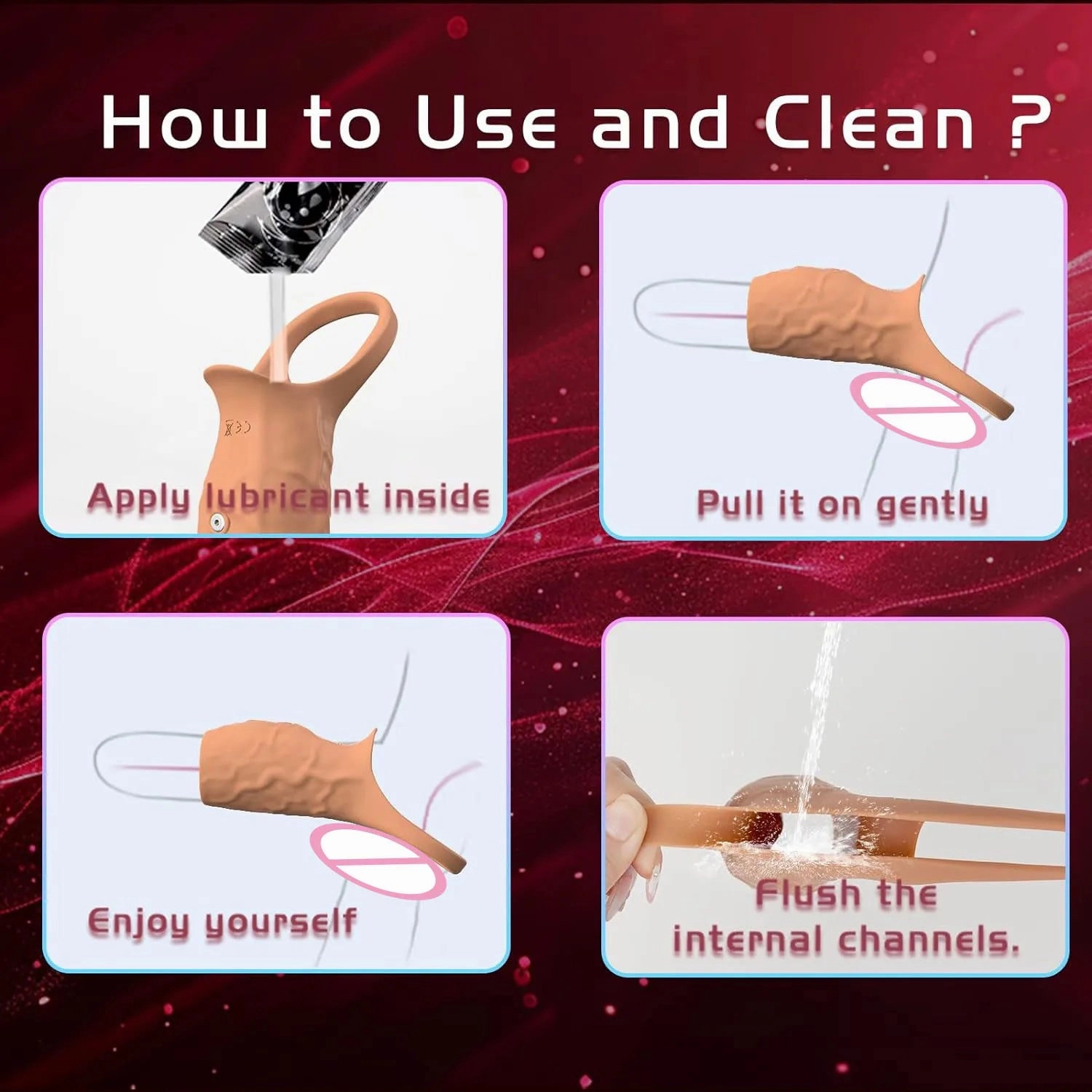 How to Use and Clean ?

Apply lubricant inside

Pull it on gently

Enjoy yourself

Flush the internal channels.